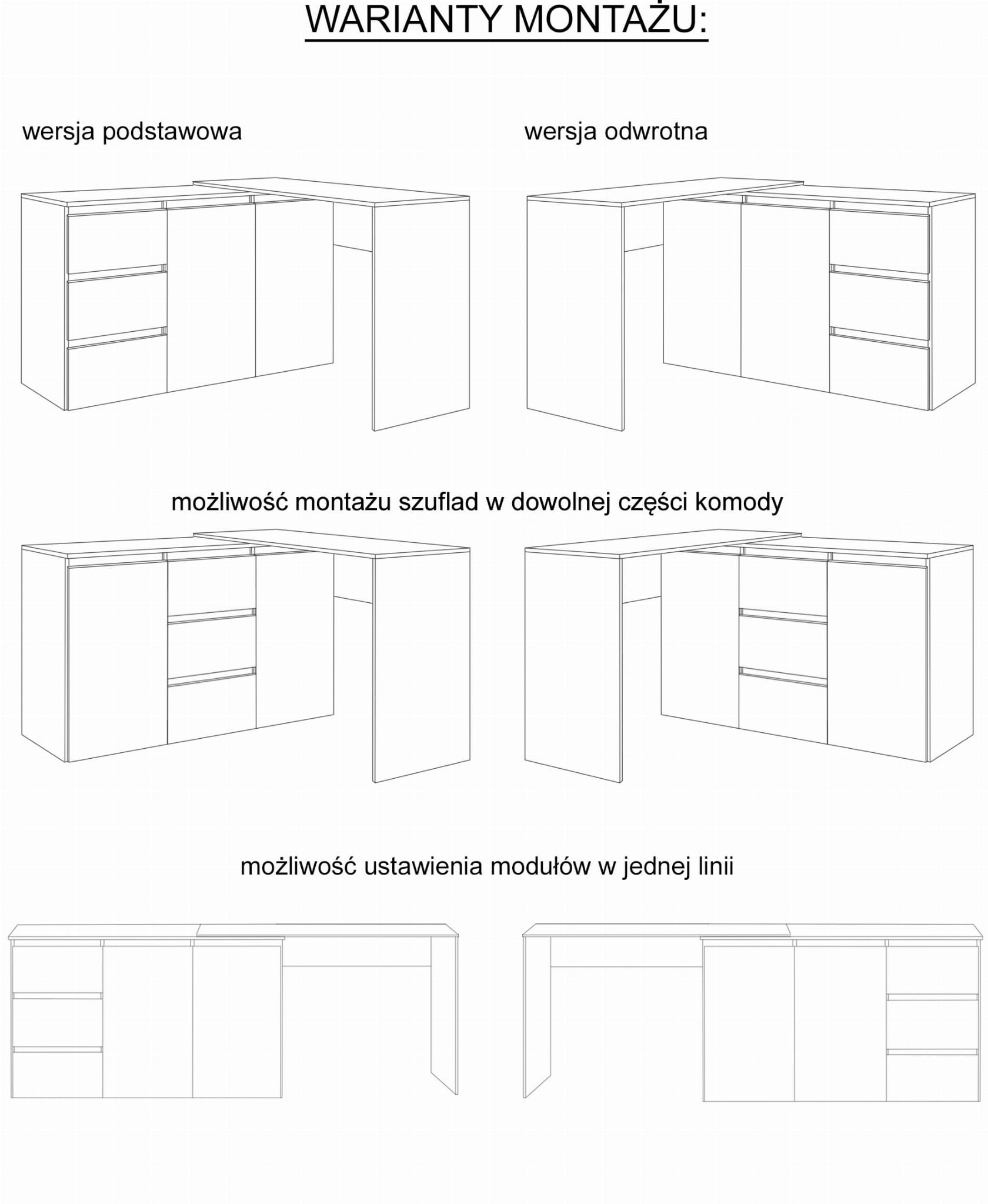 WARIANTY MONTAŻU:

wersja podstawowa

wersja odwrotna

możliwość montażu szuflad w dowolnej części komody

możliwość ustawienia modułów w jednej linii