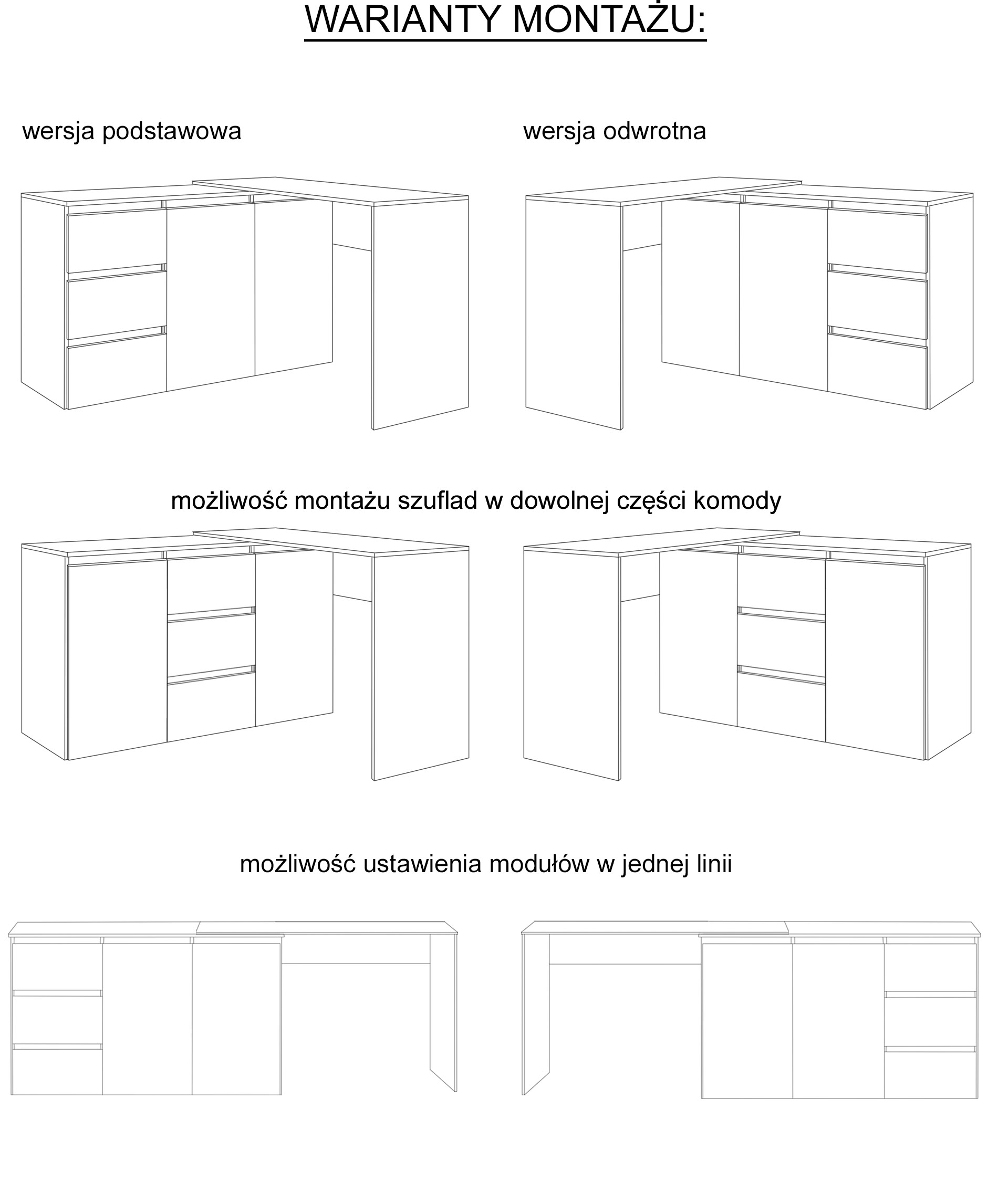 WARIANTY MONTAŻU:

wersja podstawowa

wersja odwrotna

możliwość montażu szuflad w dowolnej części komody

możliwość ustawienia modułów w jednej linii